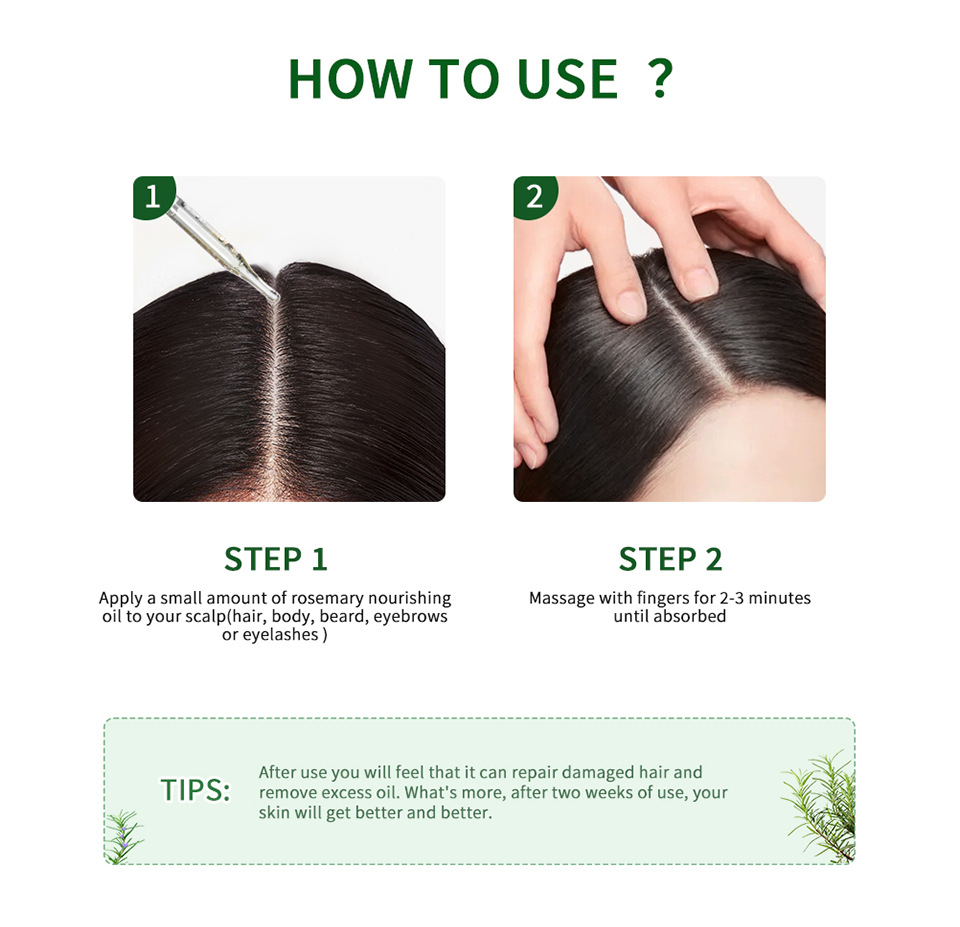 HOW TO USE ?

1

2

STEP 1

Apply a small amount of rosemary nourishing oil to your scalp(hair, body, beard, eyebrows or eyelashes )

STEP 2

Massage with fingers for 2-3 minutes until absorbed

TIPS:

After use you will feel that it can repair damaged hair and remove excess oil. What's more, after two weeks of use, your skin will get better and better.