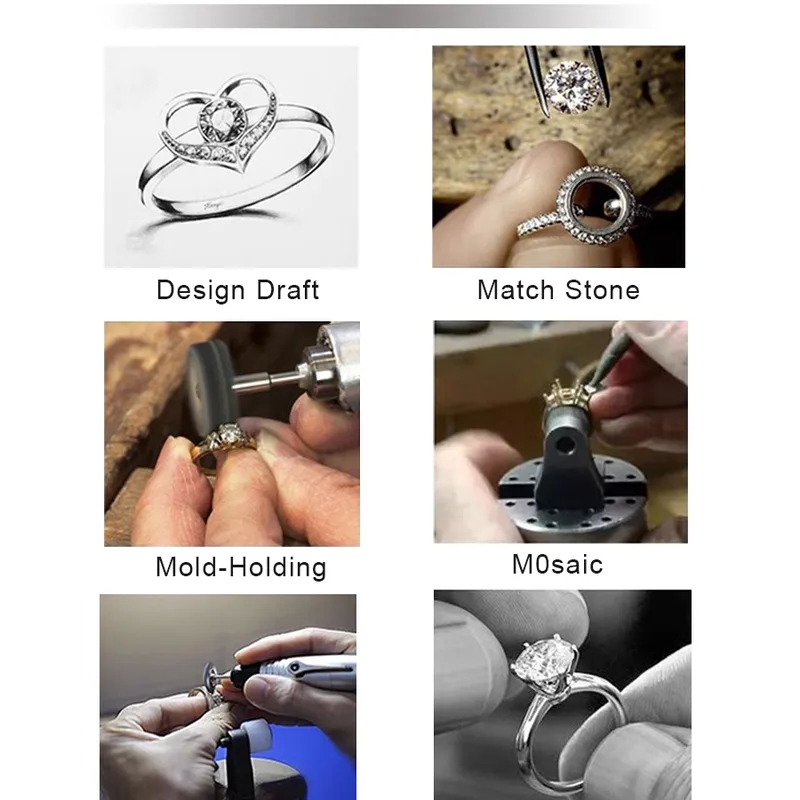 Design Draft

Match Stone

Mold-Holding

M0saic